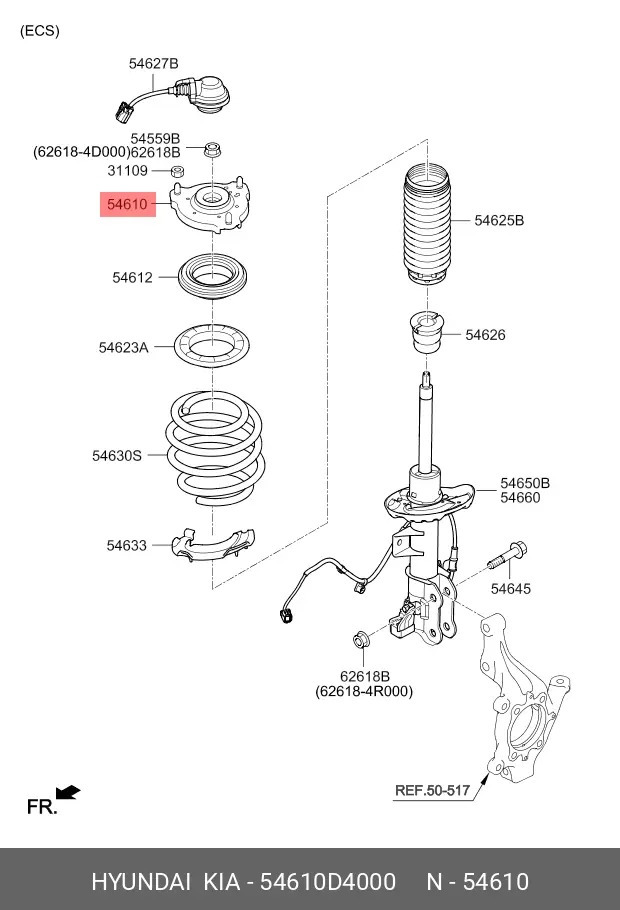 (ECS)

54627B

54559B
(62618-4D000)62618B
31109

54610

54612

54623A

54630S

54633

54625B

54626

54650B
54660

54645

62618B
(62618-4R000)

REF.50-517

FR.

HYUNDAI KIA - 54610D4000 N - 54610